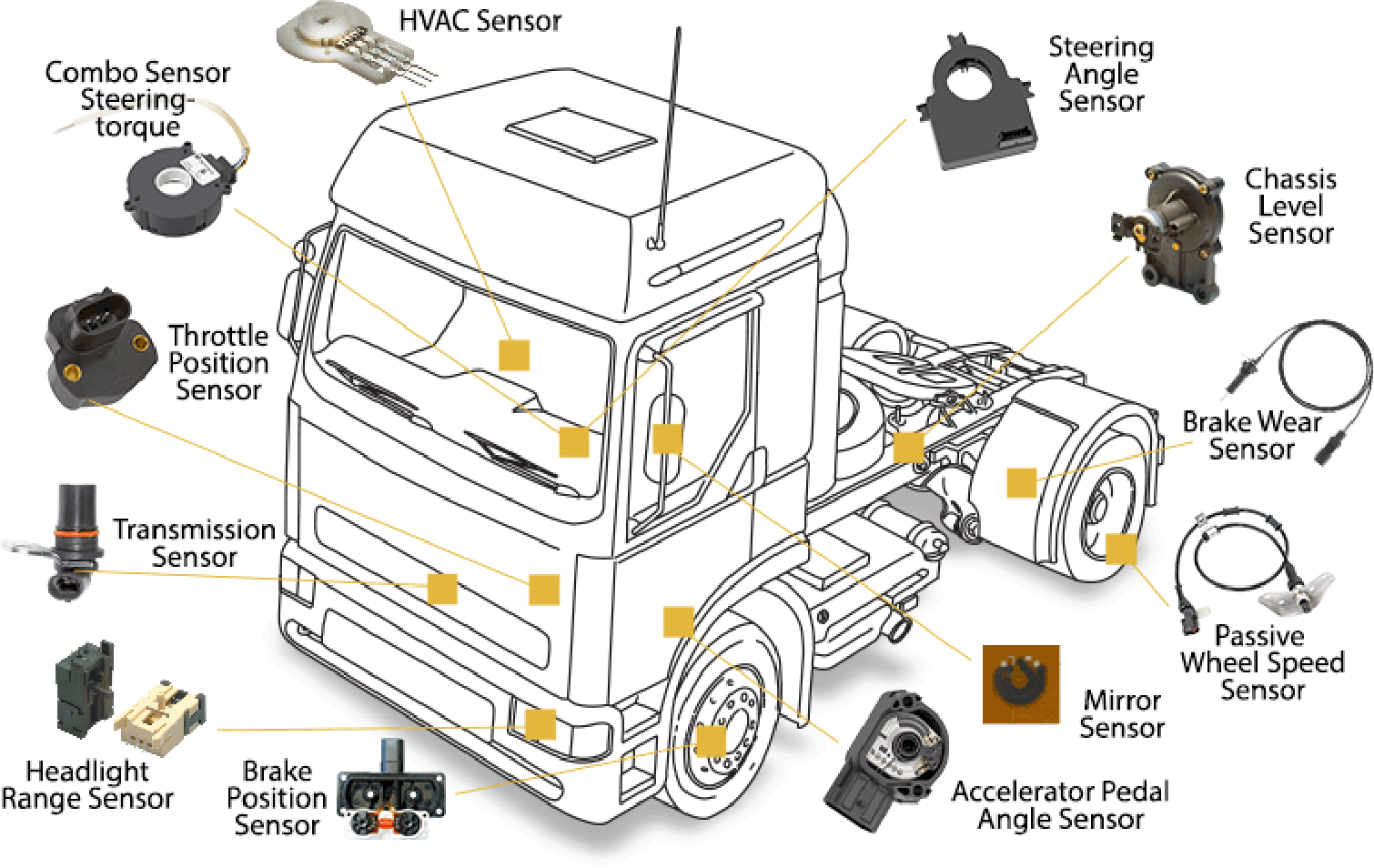 HVAC Sensor

Combo Sensor Steering-torque

Steering Angle Sensor

Chassis Level Sensor

Throttle Position Sensor

Brake Wear Sensor

Transmission Sensor

Passive Wheel Speed Sensor

Mirror Sensor

Headlight Range Sensor

Brake Position Sensor

Accelerator Pedal Angle Sensor